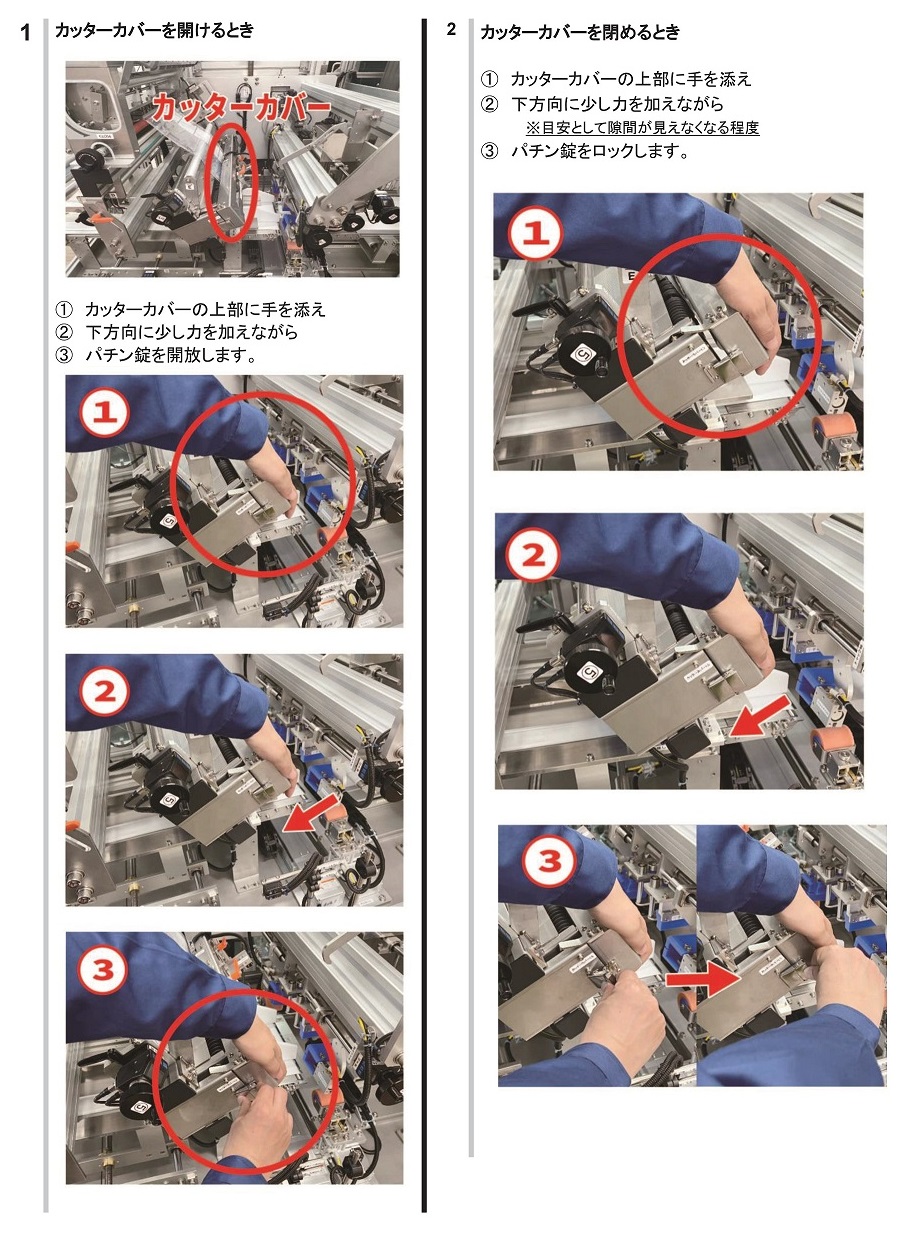 1 カッターカバーを開けるとき

カッターカバー

① カッターカバーの上部に手を添え
② 下方向に少し力を加えながら
③ パチン錠を開放します。

①

②

③

2 カッターカバーを閉めるとき

① カッターカバーの上部に手を添え
② 下方向に少し力を加えながら
※目安として隙間が見えなくなる程度
③ パチン錠をロックします。

①

②

③