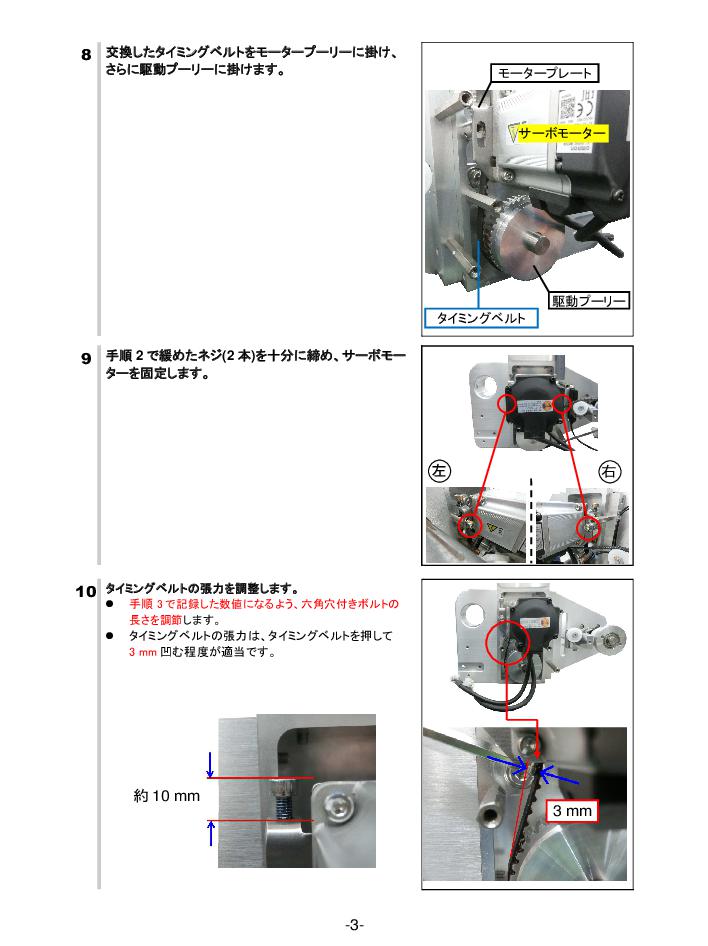 8 交換したタイミングベルトをモータープーリーに掛け、さらに駆動プーリーに掛けます。

モータープレート
サーボモーター
駆動プーリー
タイミングベルト

9 手順 2 で緩めたネジ(2 本)を十分に締め、サーボモーターを固定します。

左
右

10 タイミングベルトの張力を調整します。
● 手順 3 で記録した数値になるよう、六角穴付きボルトの長さを調節します。
● タイミングベルトの張力は、タイミングベルトを押して 3 mm 凹む程度が適当です。

約 10 mm

3 mm

-3-