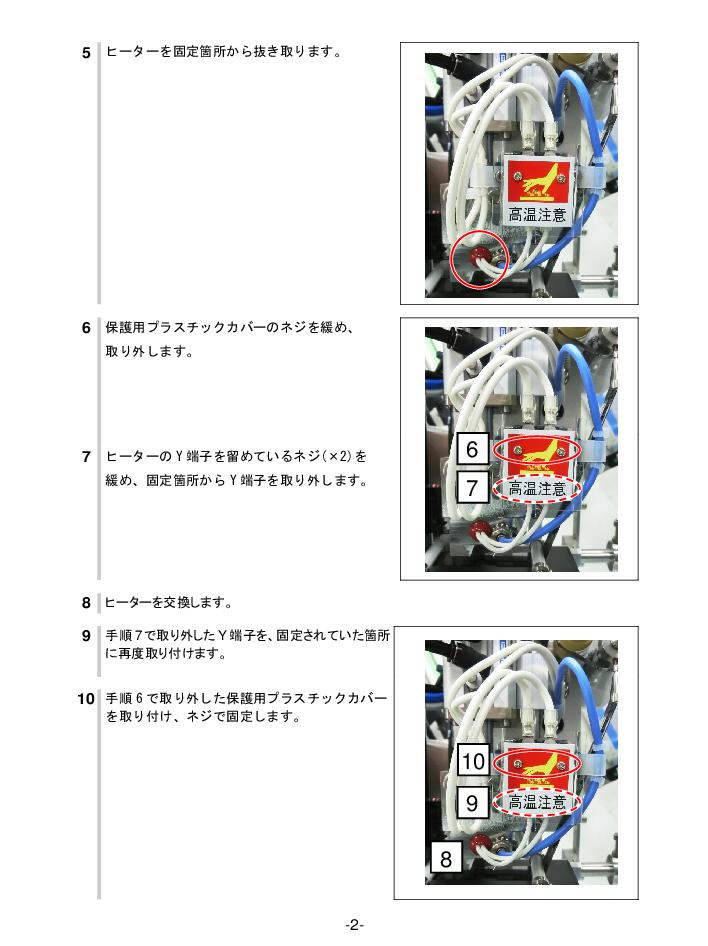 5 ヒーターを固定箇所から抜き取ります。

高温注意

6 保護用プラスチックカバーのネジを緩め、取り外します。

7 ヒーターのＹ端子を留めているネジ(×2)を緩め、固定箇所からＹ端子を取り外します。

6

7

高温注意

8 ヒーターを交換します。

9 手順７で取り外したＹ端子を、固定されていた箇所に再度取り付けます。

10 手順６で取り外した保護用プラスチックカバーを取り付け、ネジで固定します。

10

9

高温注意

8

-2-