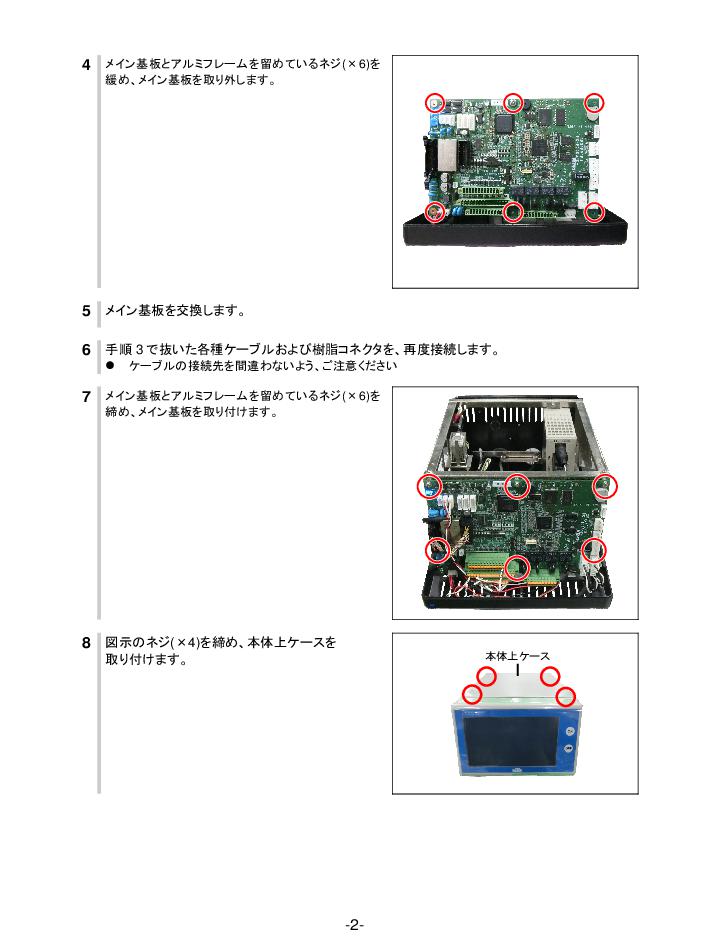 4 メイン基板とアルミフレームを留めているネジ(×6)を緩め、メイン基板を取り外します。

5 メイン基板を交換します。

6 手順 3 で抜いた各種ケーブルおよび樹脂コネクタを、再度接続します。
● ケーブルの接続先を間違わないよう、ご注意ください

7 メイン基板とアルミフレームを留めているネジ(×6)を締め、メイン基板を取り付けます。

8 図示のネジ(×4)を締め、本体上ケースを取り付けます。

本体上ケース

-2-